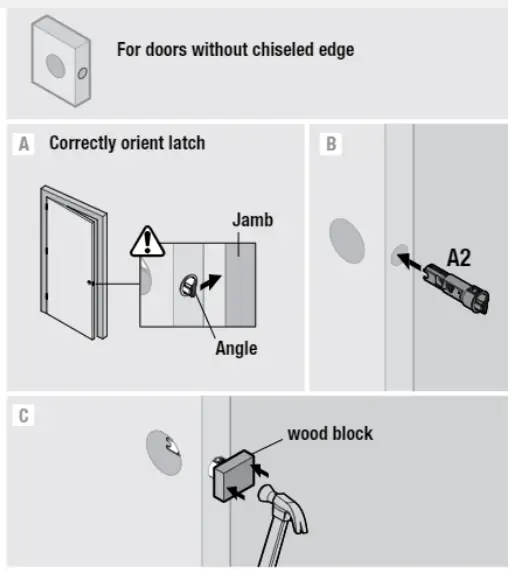 For doors without chiseled edge

A Correctly orient latch

Jamb

Angle

B

A2

C

wood block