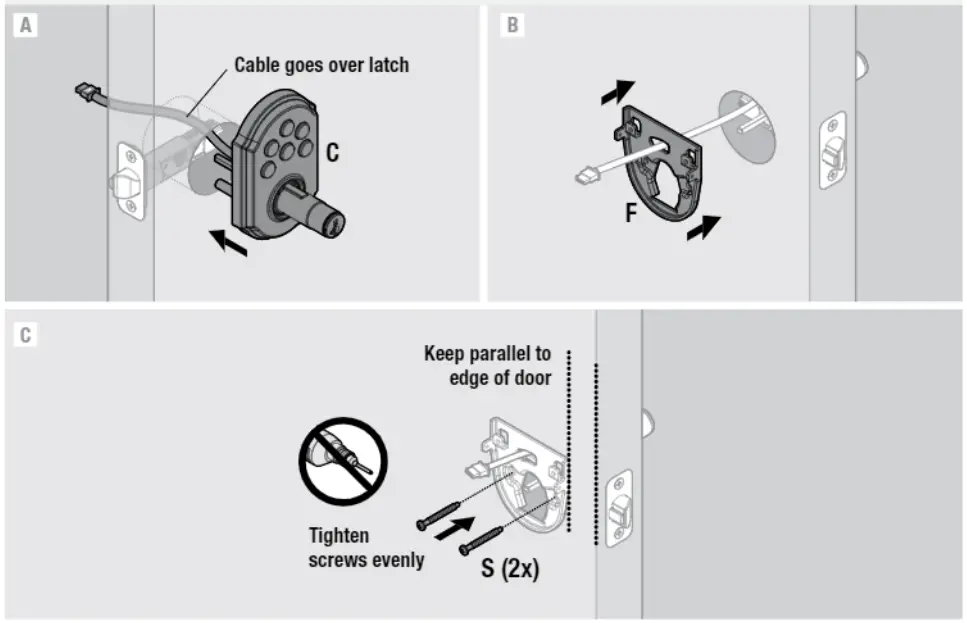 A

Cable goes over latch

C

B

F

C

Keep parallel to edge of door

Tighten screws evenly

S (2x)