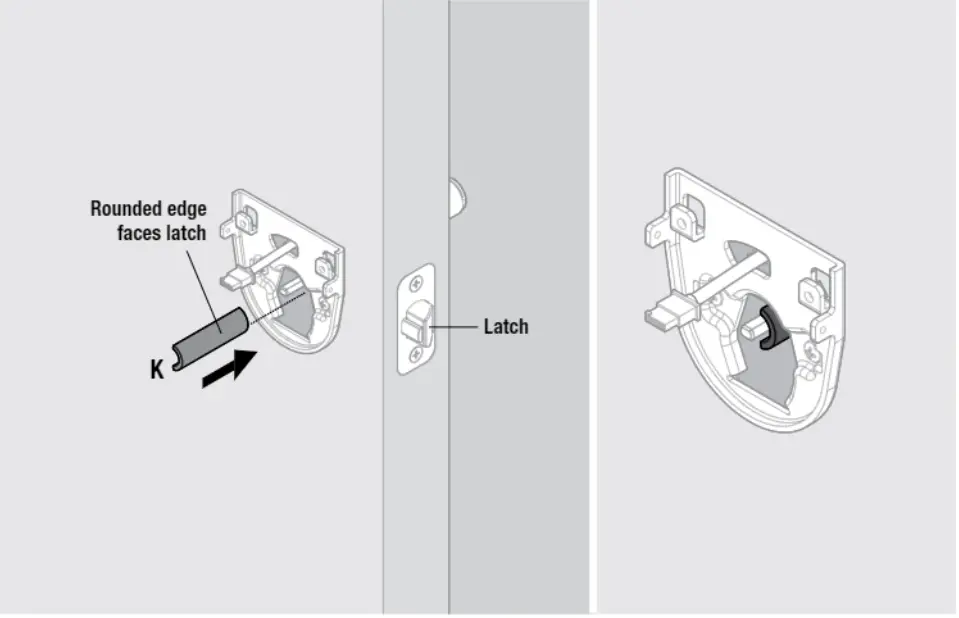 Rounded edge faces latch

K

Latch