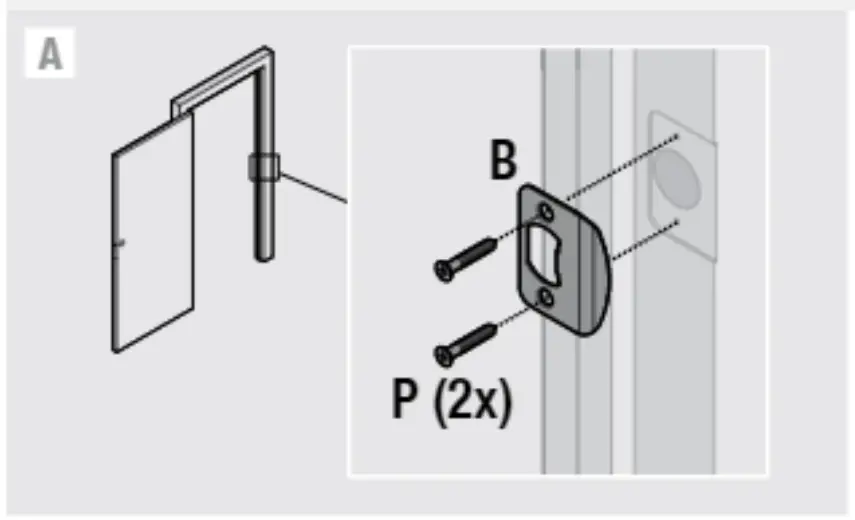 A

B

P (2x)