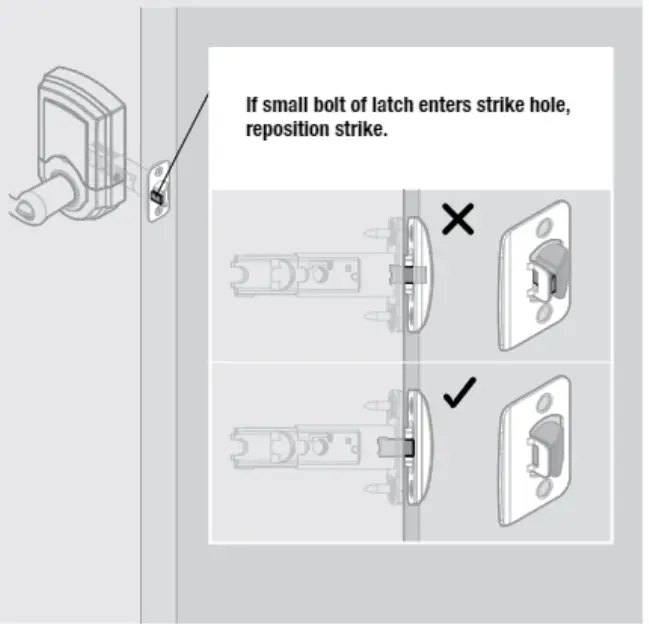 If small bolt of latch enters strike hole, reposition strike.