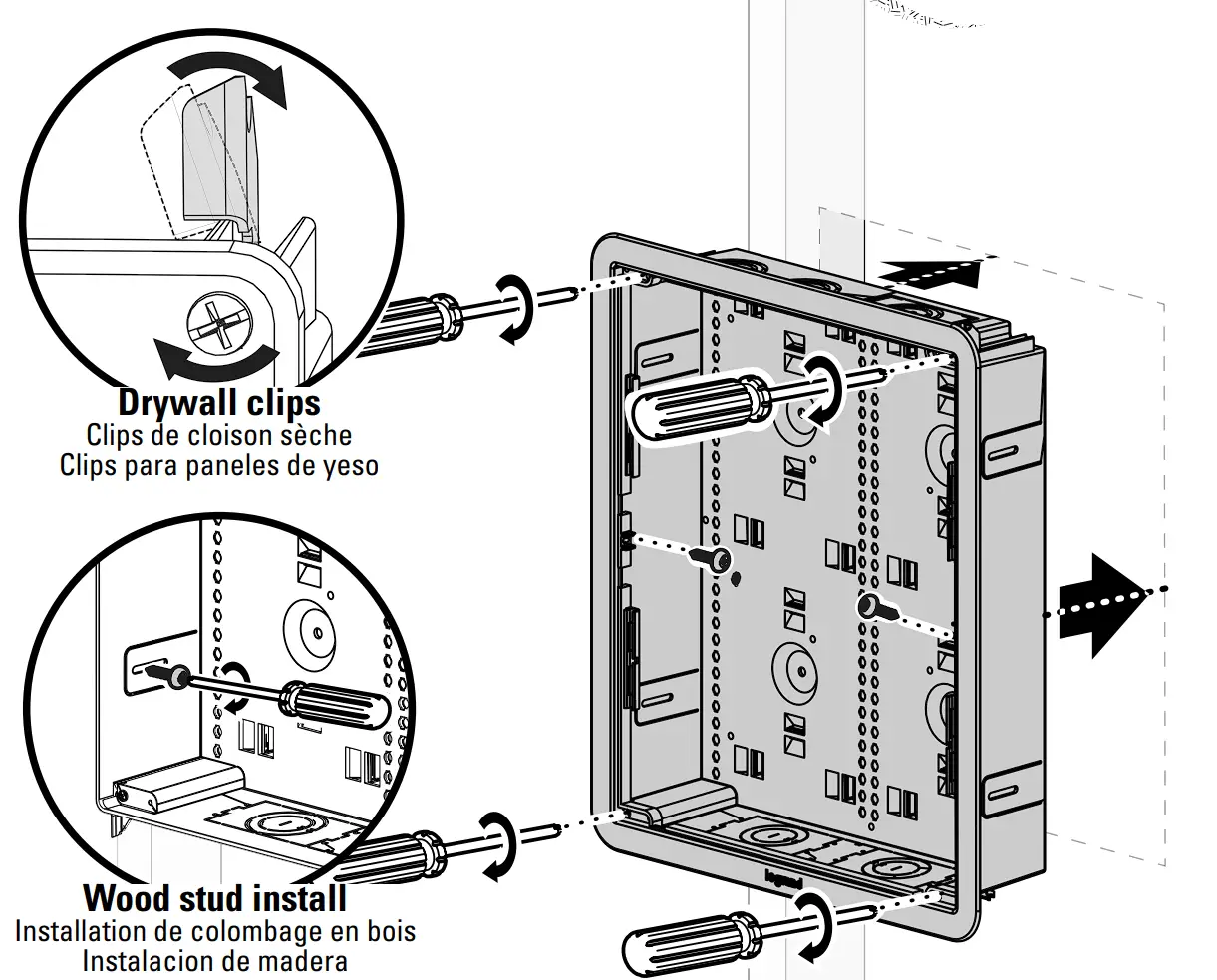 Drywall clips
Clips de cloison sèche
Clips para paneles de yeso

Wood stud install
Installation de colombage en bois
Instalacion de madera

legrand