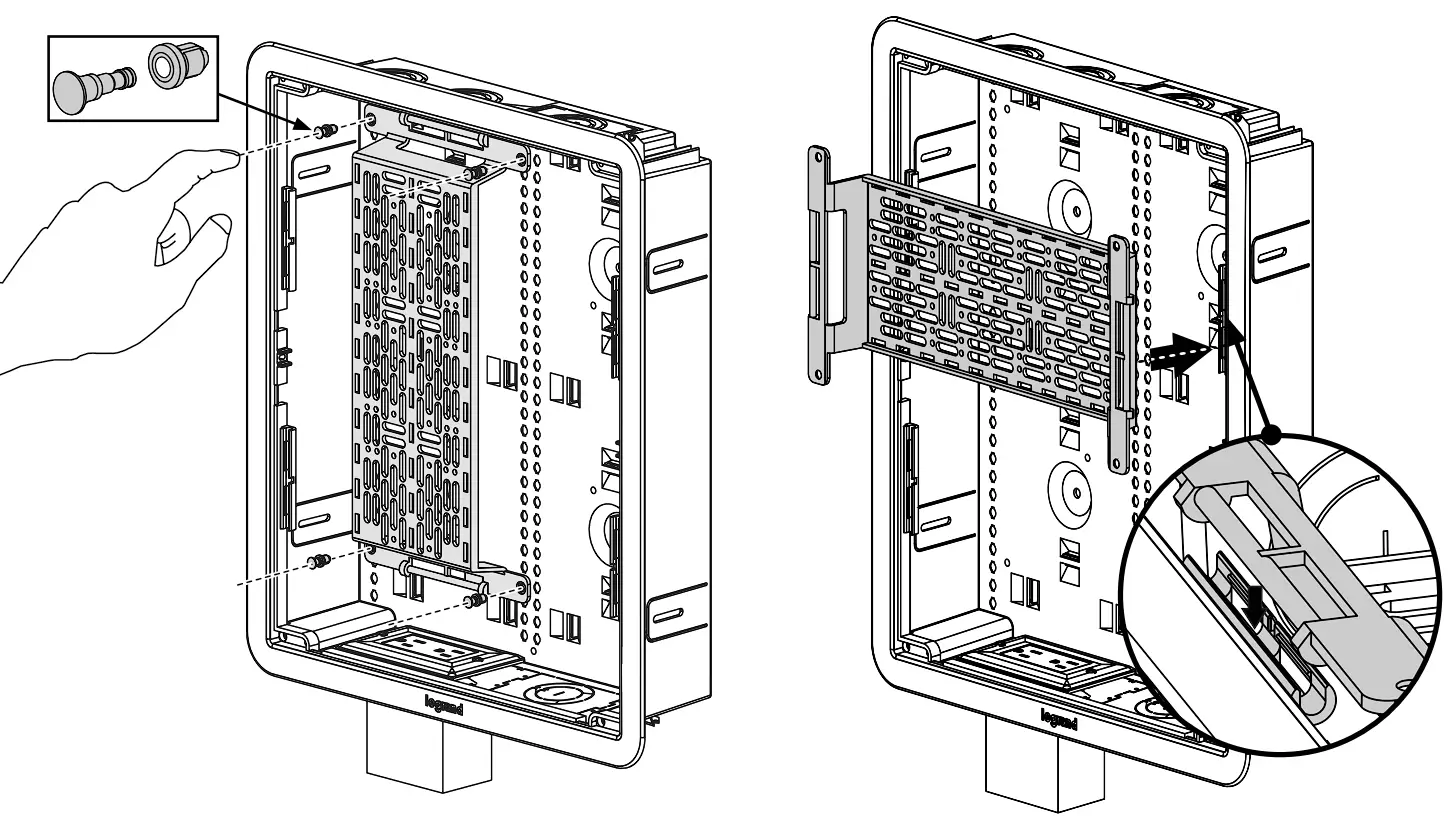 legrand

legrand