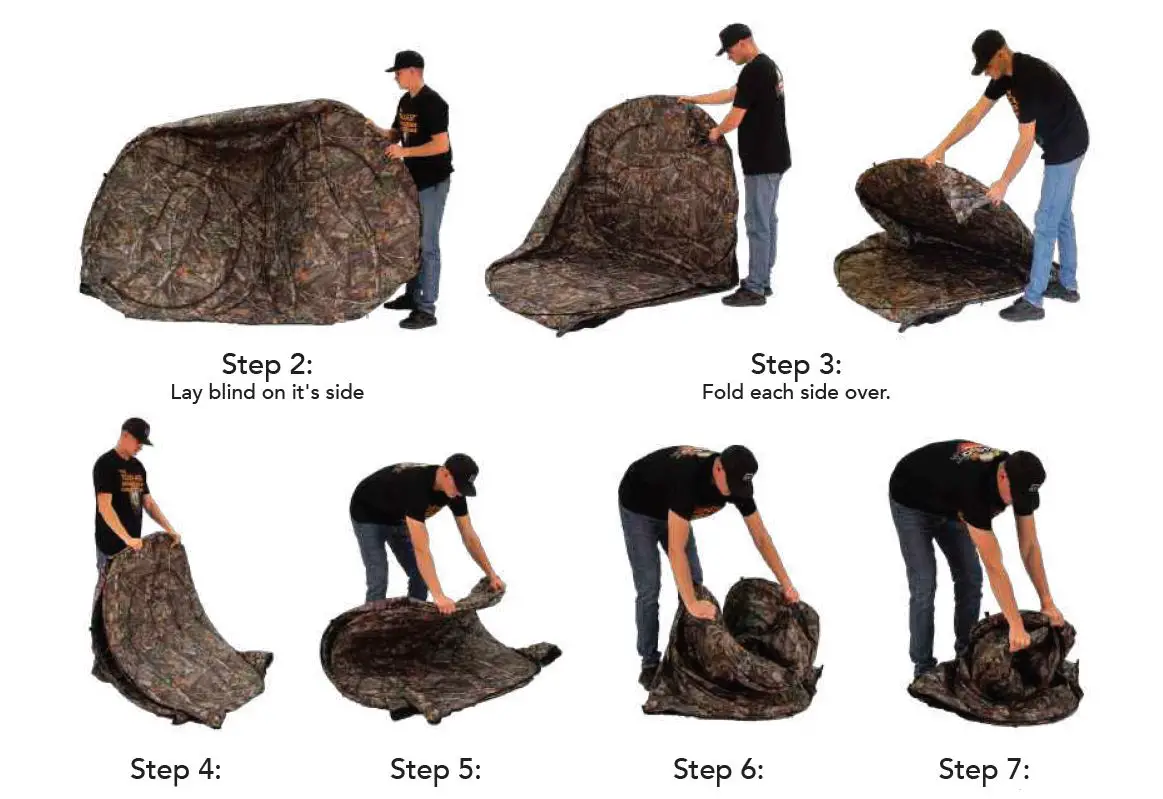 Step 2:
Lay blind on it's side

Step 3:
Fold each side over.

Step 4:

Step 5:

Step 6:

Step 7: