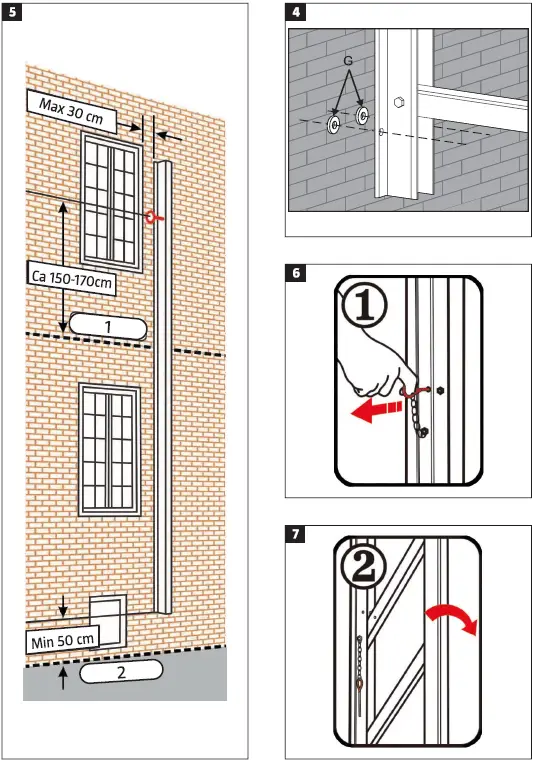 5

Max 30 cm

Ca 150-170cm

1

Min 50 cm

2

4

G

6

①

7

②