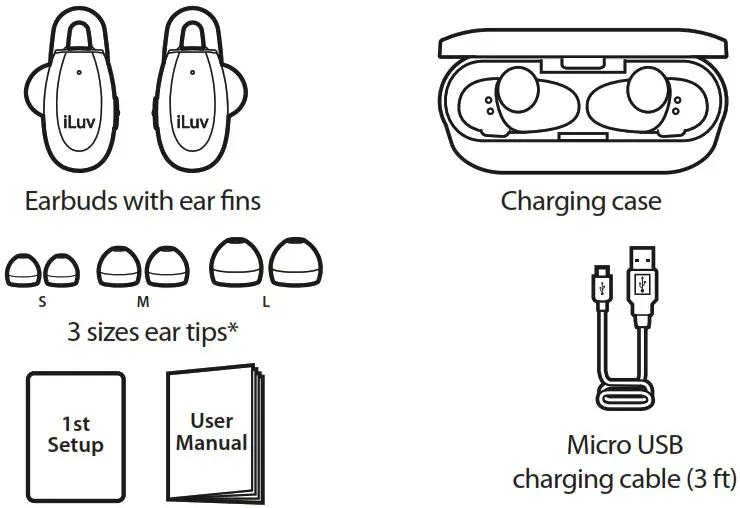 iLuv iLuv

Earbuds with ear fins

Charging case

S M L

3 sizes ear tips*

1st Setup

User Manual

Micro USB charging cable (3 ft)