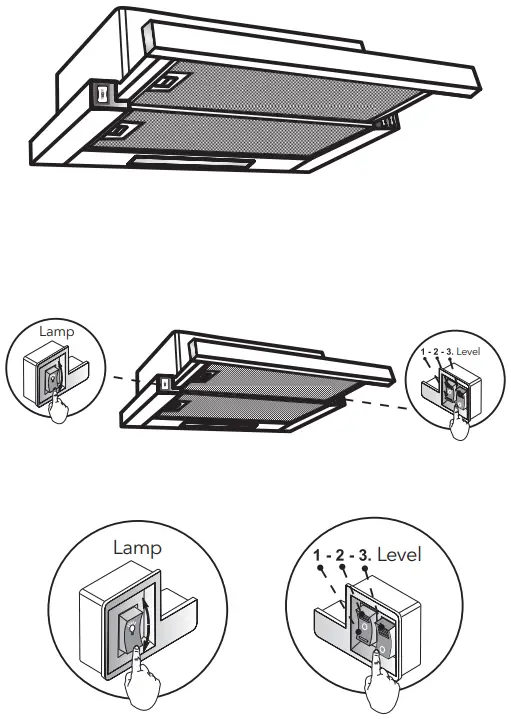 Lamp

1 - 2 - 3. Level

Lamp

1 - 2 - 3. Level