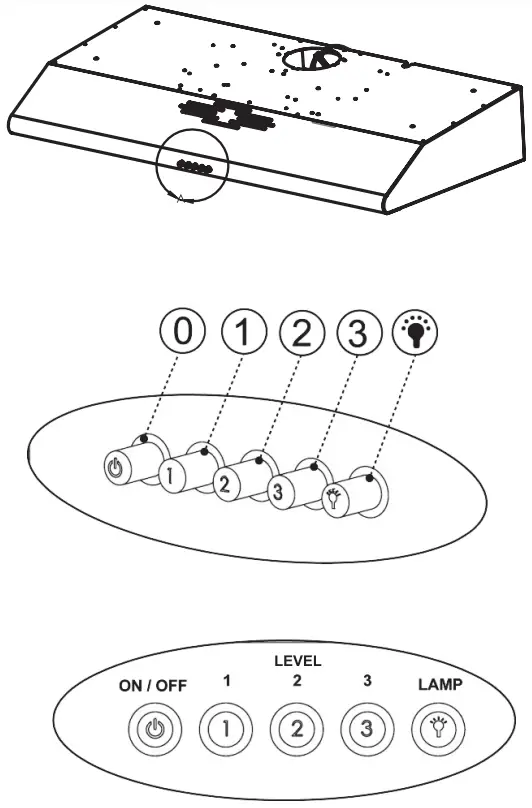 0 1 2 3

1 2 3

LEVEL

ON / OFF 1 2 3 LAMP

1 2 3