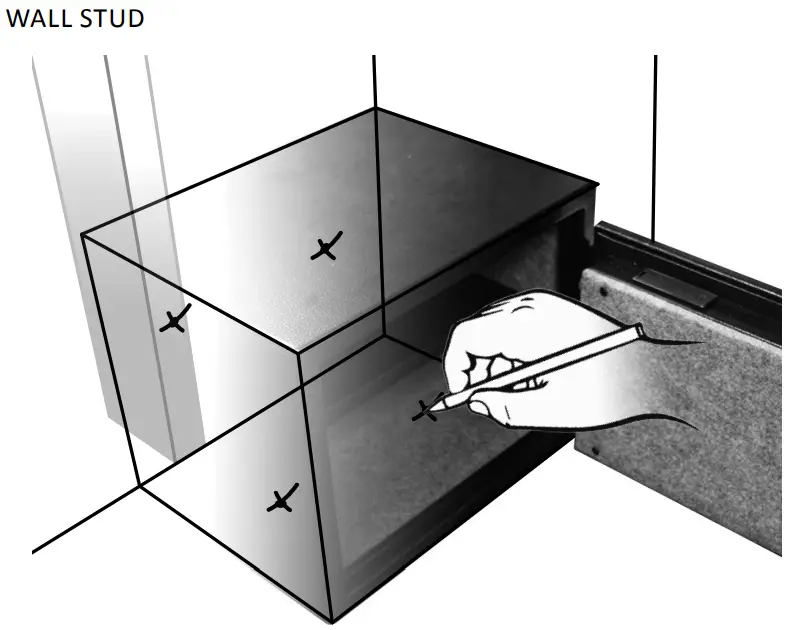 WALL STUD