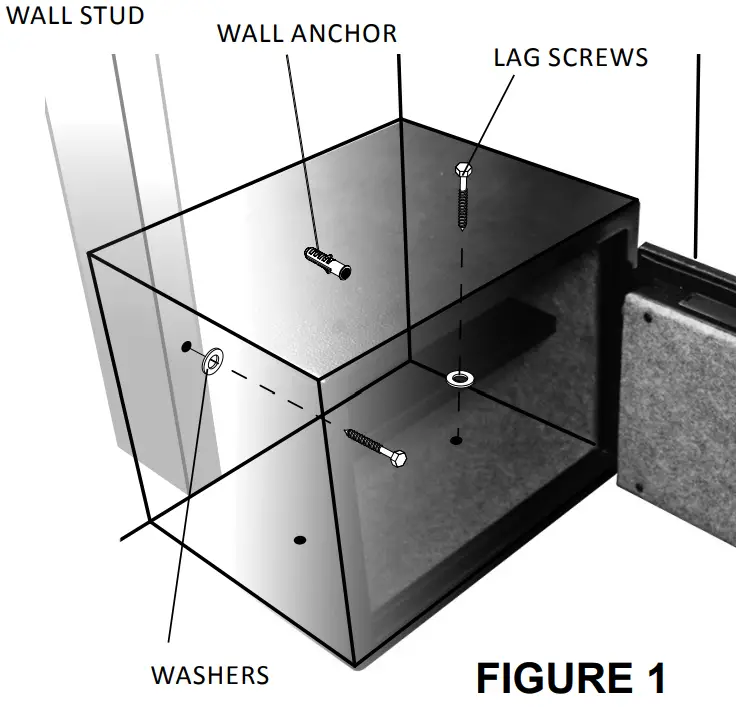 WALL STUD

WALL ANCHOR

LAG SCREWS

WASHERS

FIGURE 1