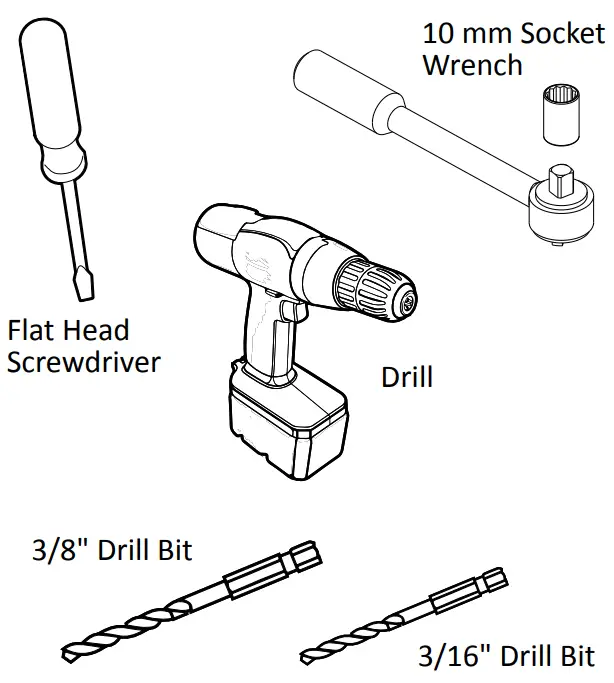 10 mm Socket Wrench

Flat Head Screwdriver

Drill

3/8" Drill Bit

3/16" Drill Bit