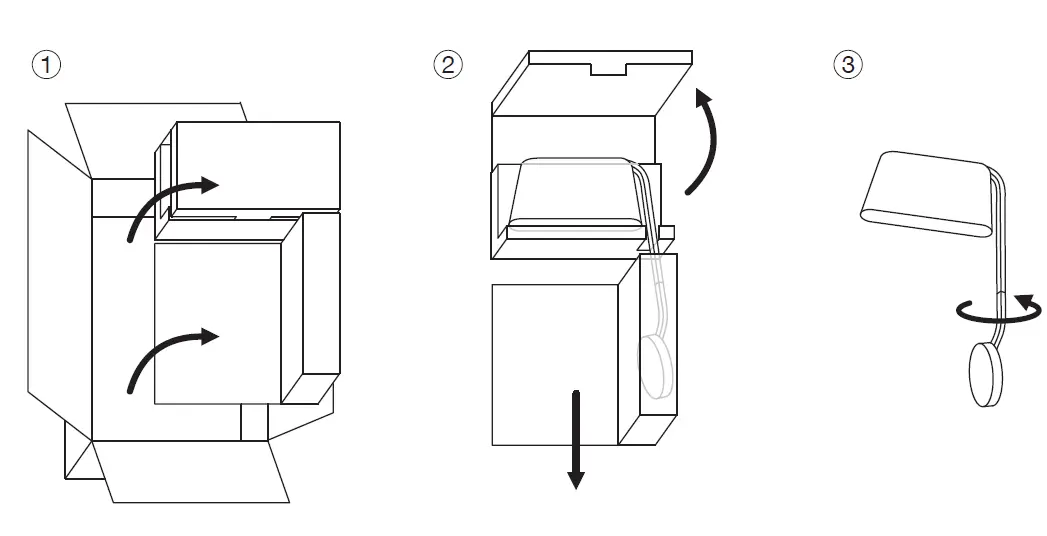 ①

②

③