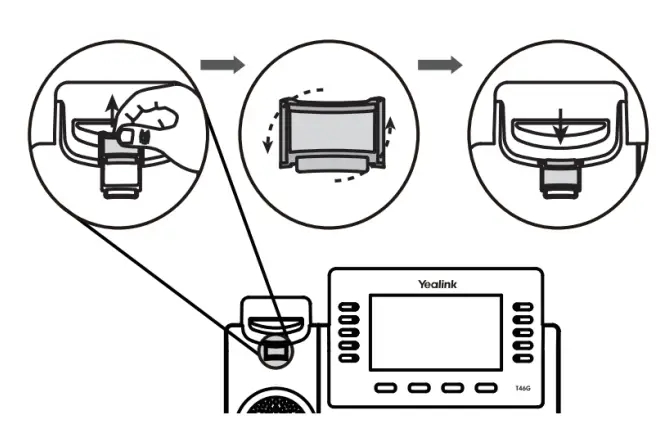 Yealink
T46G