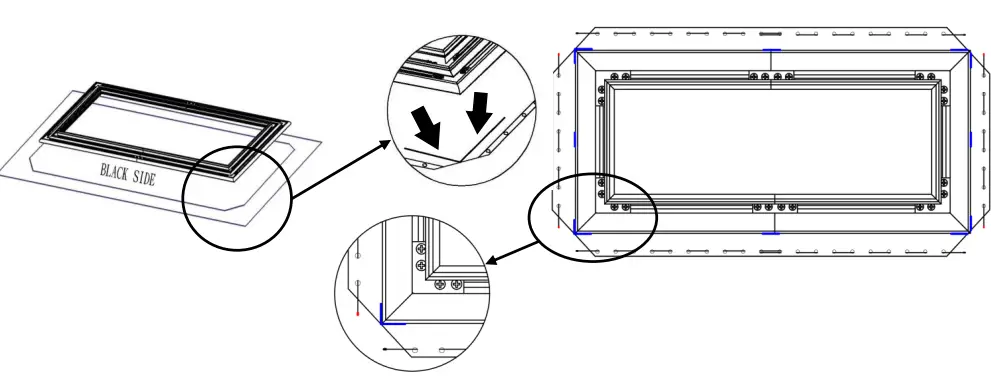 BLACK SIDE