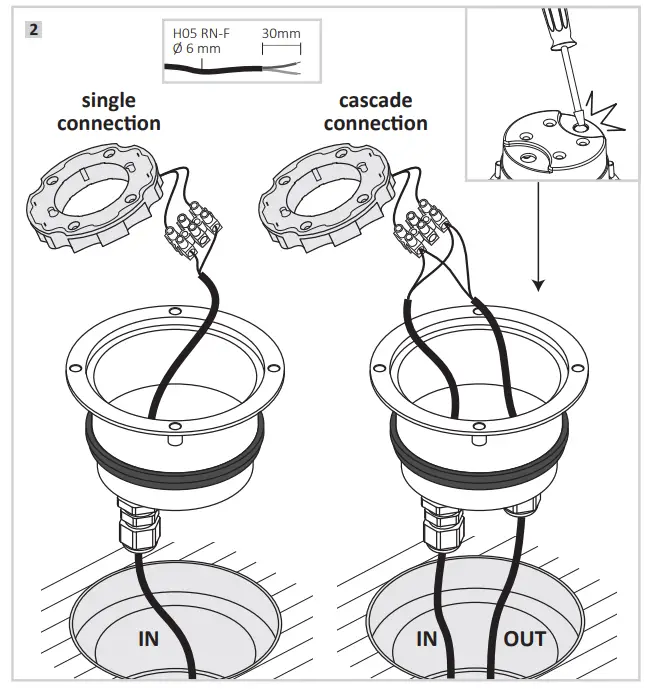 2

H05 RN-F
Ø 6 mm

30mm

single connection

cascade connection

IN

IN

OUT