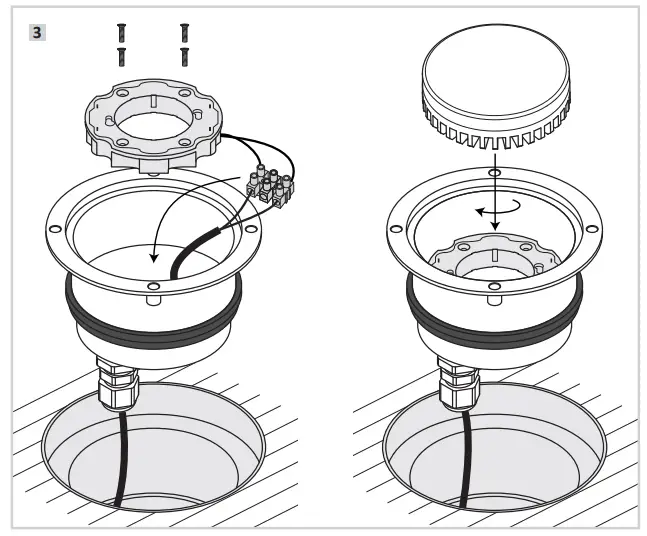 3