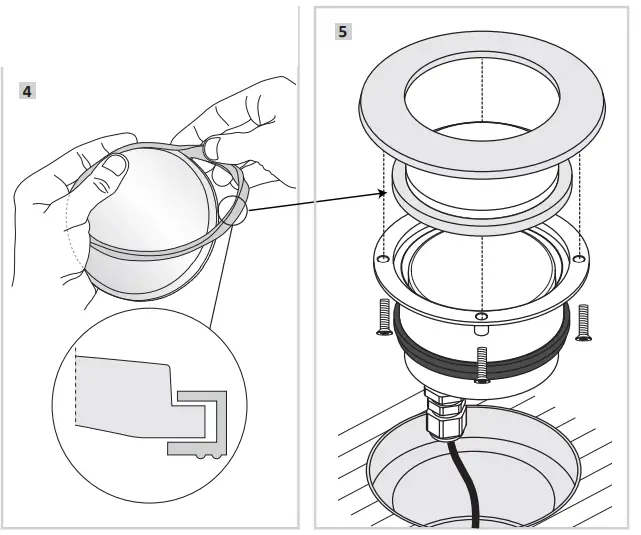 4

5