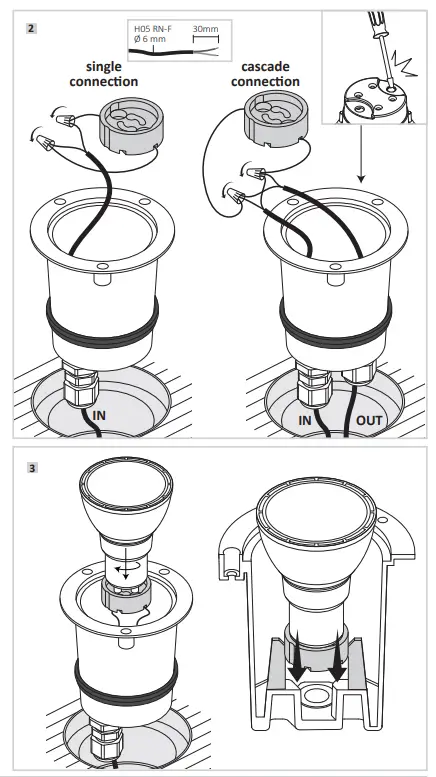 2

H05 RN-F
Ø 6 mm
30mm

single connection

cascade connection

IN

IN OUT

3