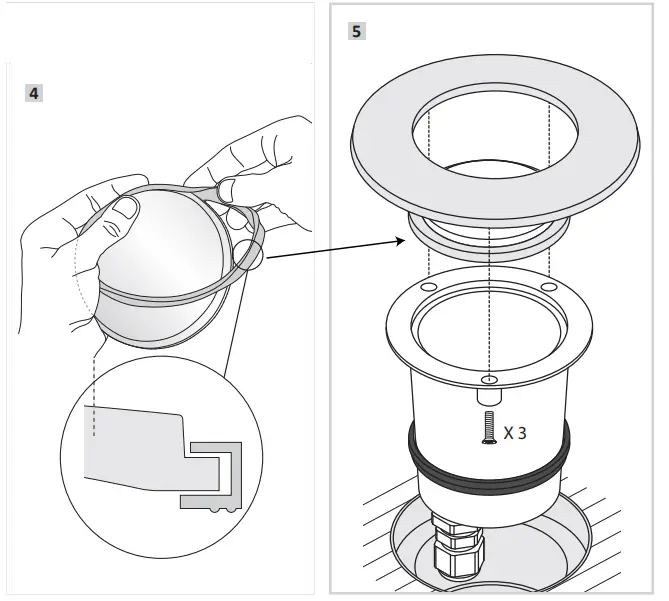 4

5

X 3