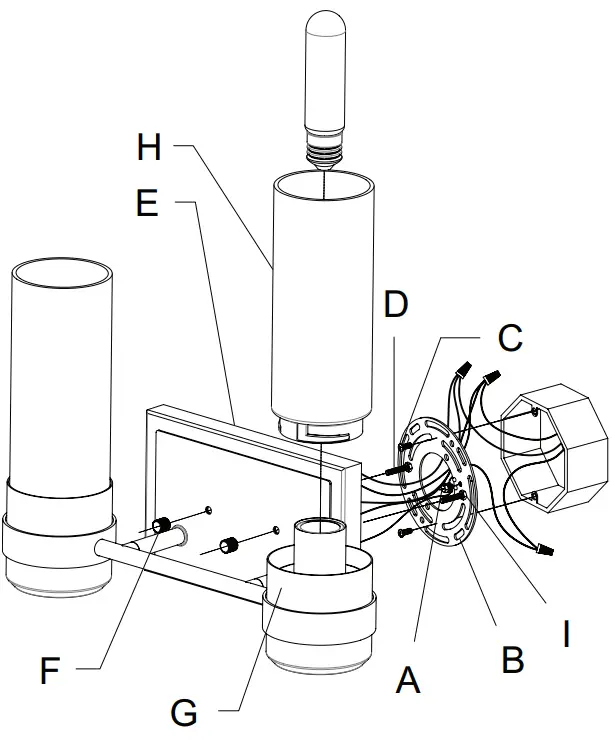 H
E
D
C
F
G
A
B
I