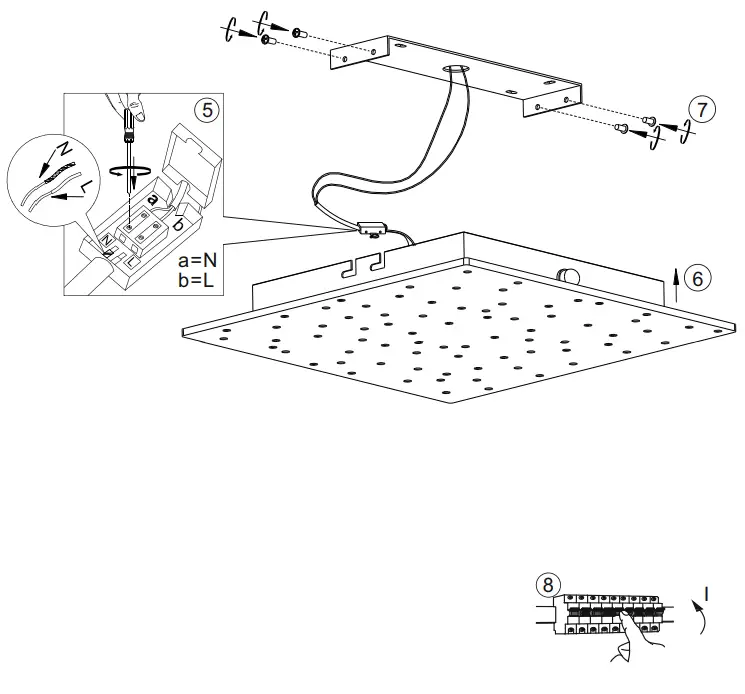 5

N

L

a

b

N

L

a=N
b=L

7

6

8

I