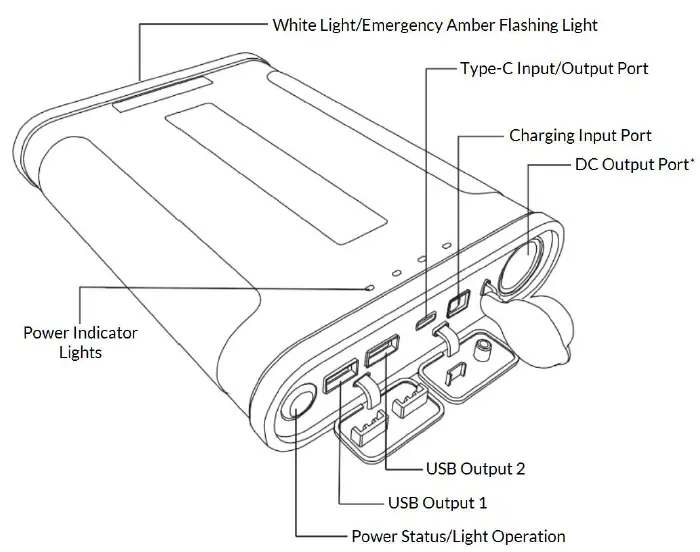 White Light/Emergency Amber Flashing Light

Type-C Input/Output Port

Charging Input Port

DC Output Port*

Power Indicator Lights

USB Output 2

USB Output 1

Power Status/Light Operation