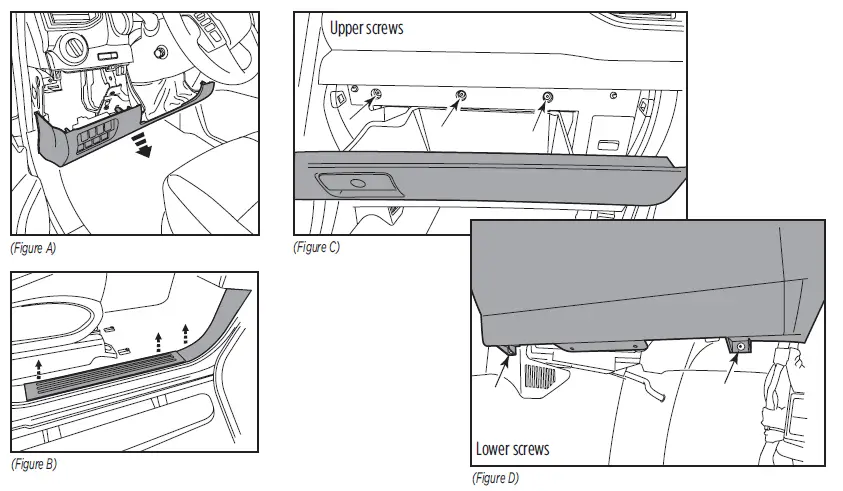 (Figure A)

(Figure B)

Upper screws

(Figure C)

Lower screws

(Figure D)