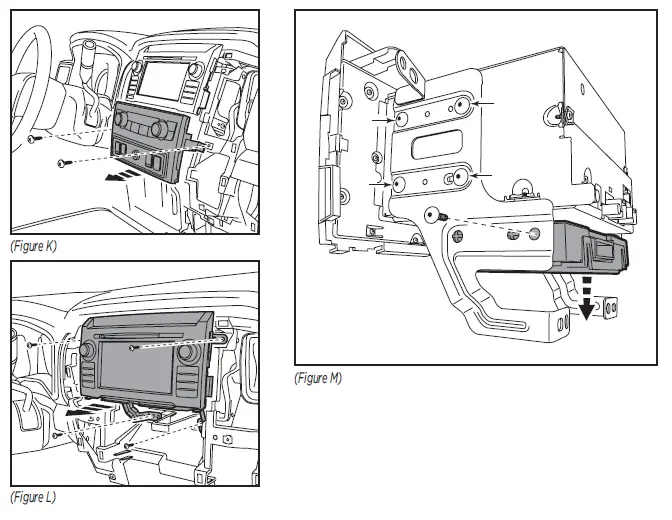 (Figure K)

(Figure L)

(Figure M)