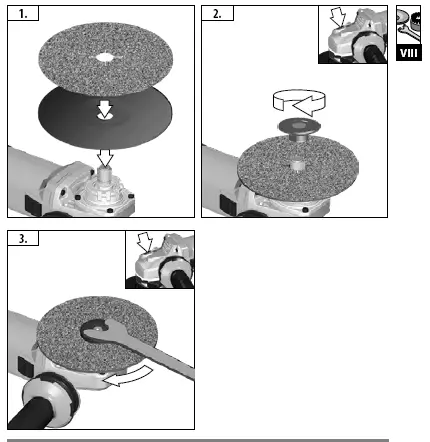 1.

2.

VIII

3.