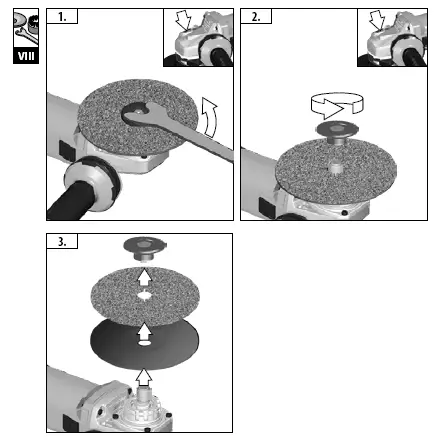 VIII

1.

2.

3.