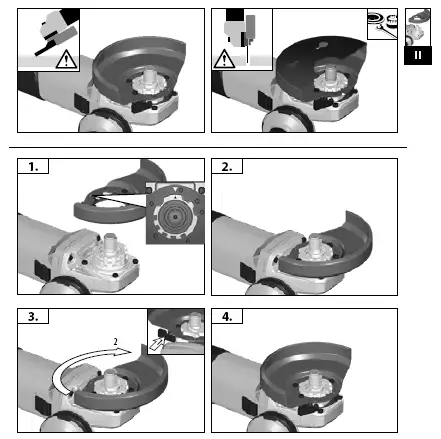 II

1.

2.

3.

2

4.