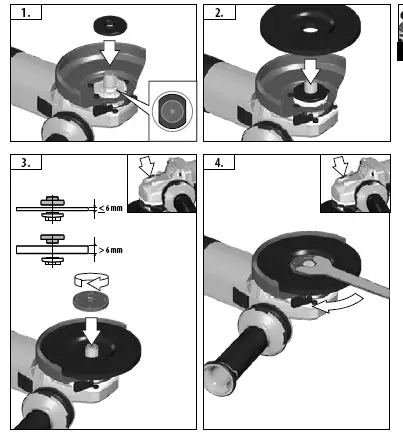 1.

2.

3.

$\leq 6$ mm

$> 6$ mm

4.