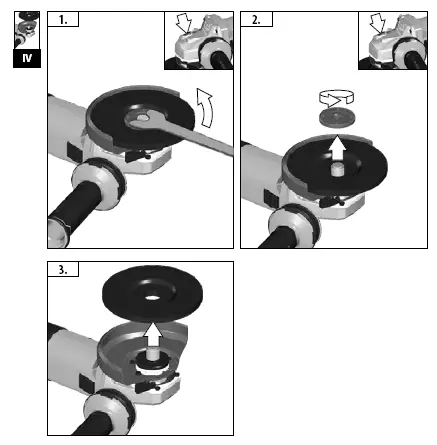 IV

1.

2.

3.