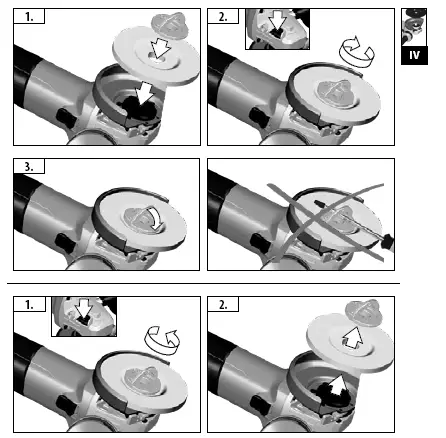 1.

2.

IV

3.

1.

2.