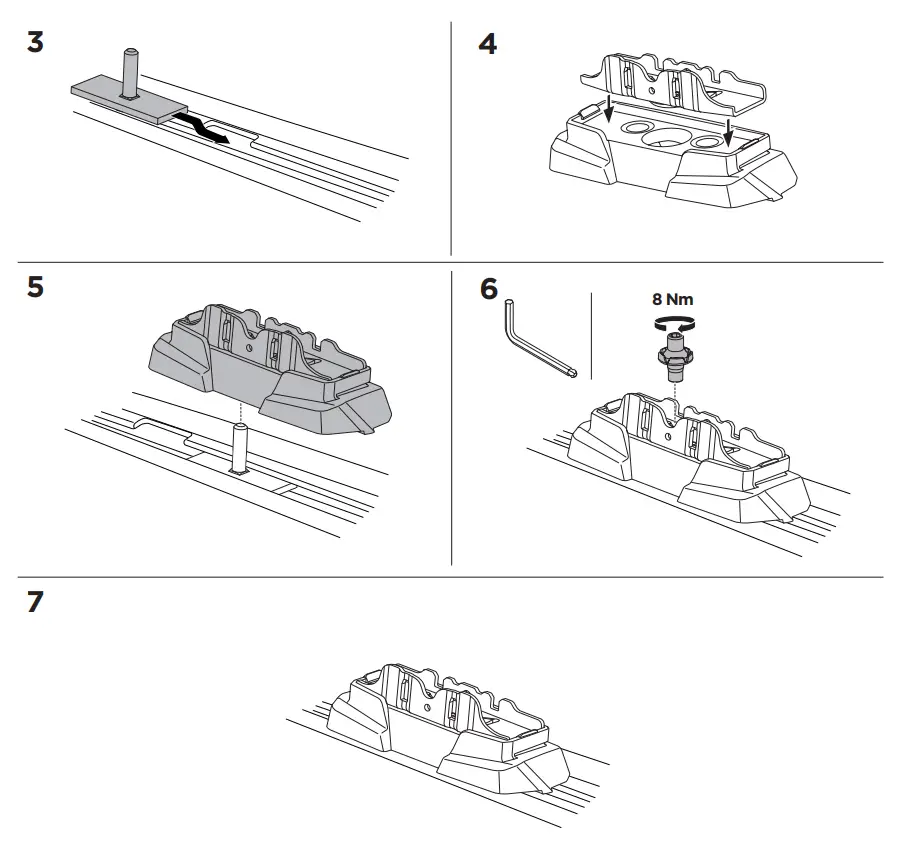 3

4

5

6

8 Nm

7