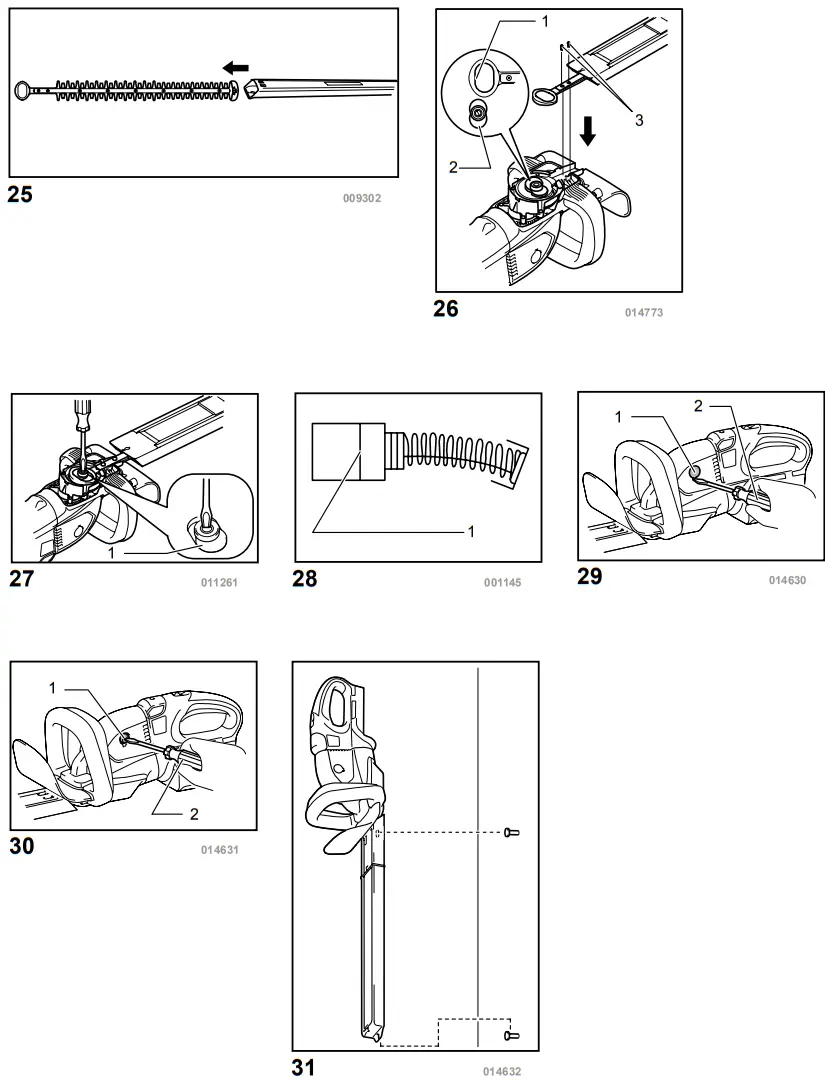 25
009302

1
2
3
26
014773

1
27
011261

1
28
001145

1 2
29
014630

1
2
30
014631

31
014632