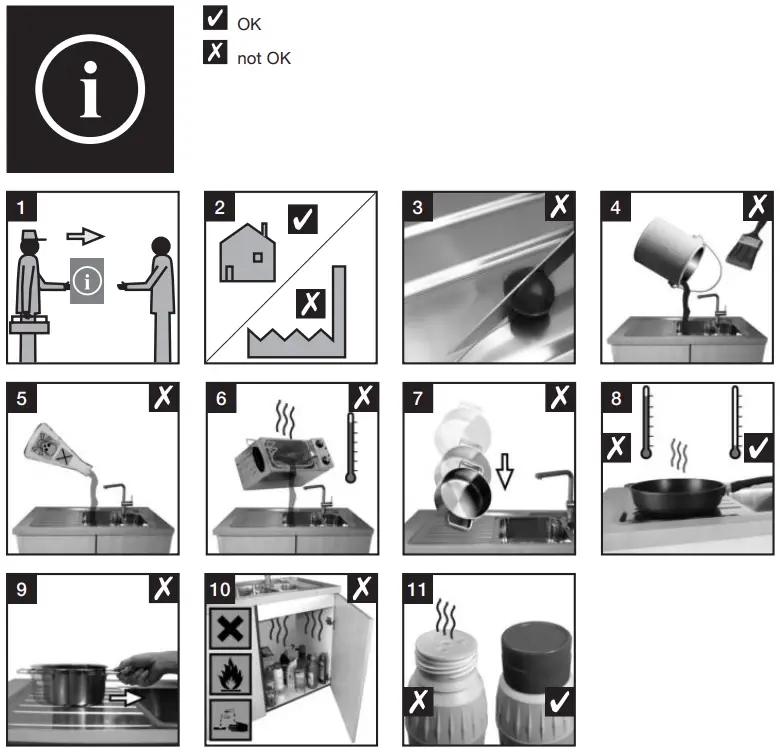 i

✓ OK
✗ not OK

1
i

2
✓
✗

3
✗

4
✗

5
✗

6
✗

7
✗

8
✗
✓

9
✗

10
✗

11
✗
✓