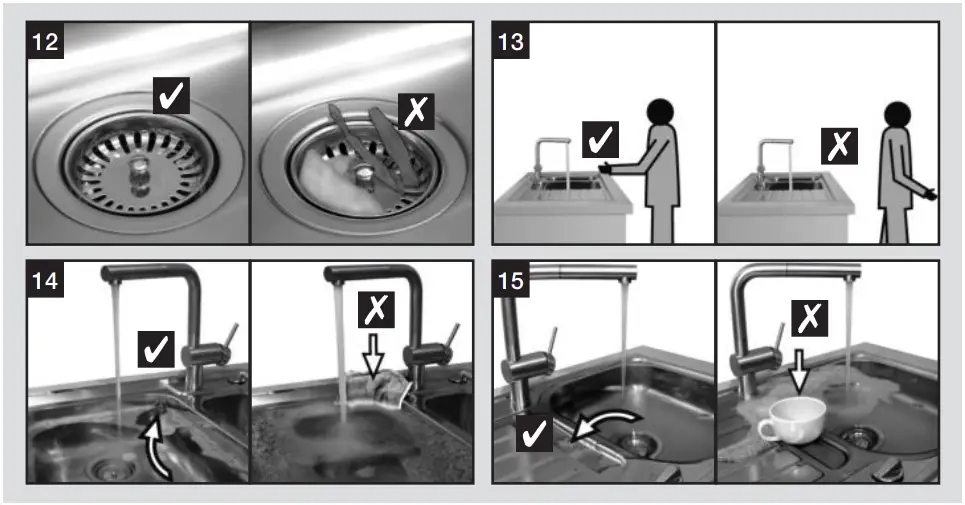 12
✓
✗
13
✓
✗
14
✓
✗
15
✓
✗