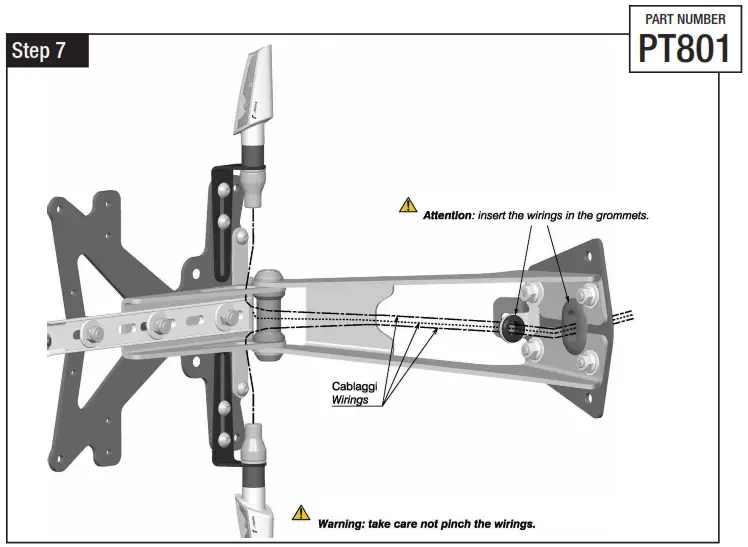 PART NUMBER
PT801

Step 7

Attention: insert the wirings in the grommets.

Cablaggi
Wirings

Warning: take care not pinch the wirings.