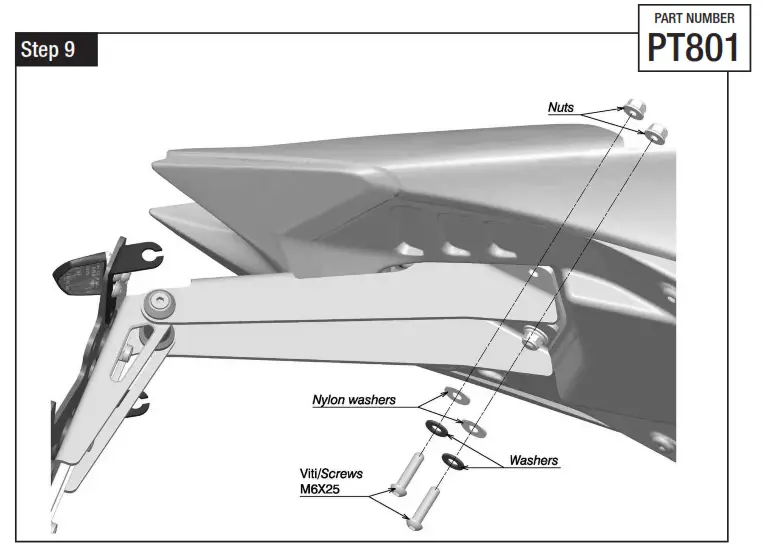 PART NUMBER
PT801

Step 9

Nuts

Nylon washers

Washers

Viti/Screws
M6X25