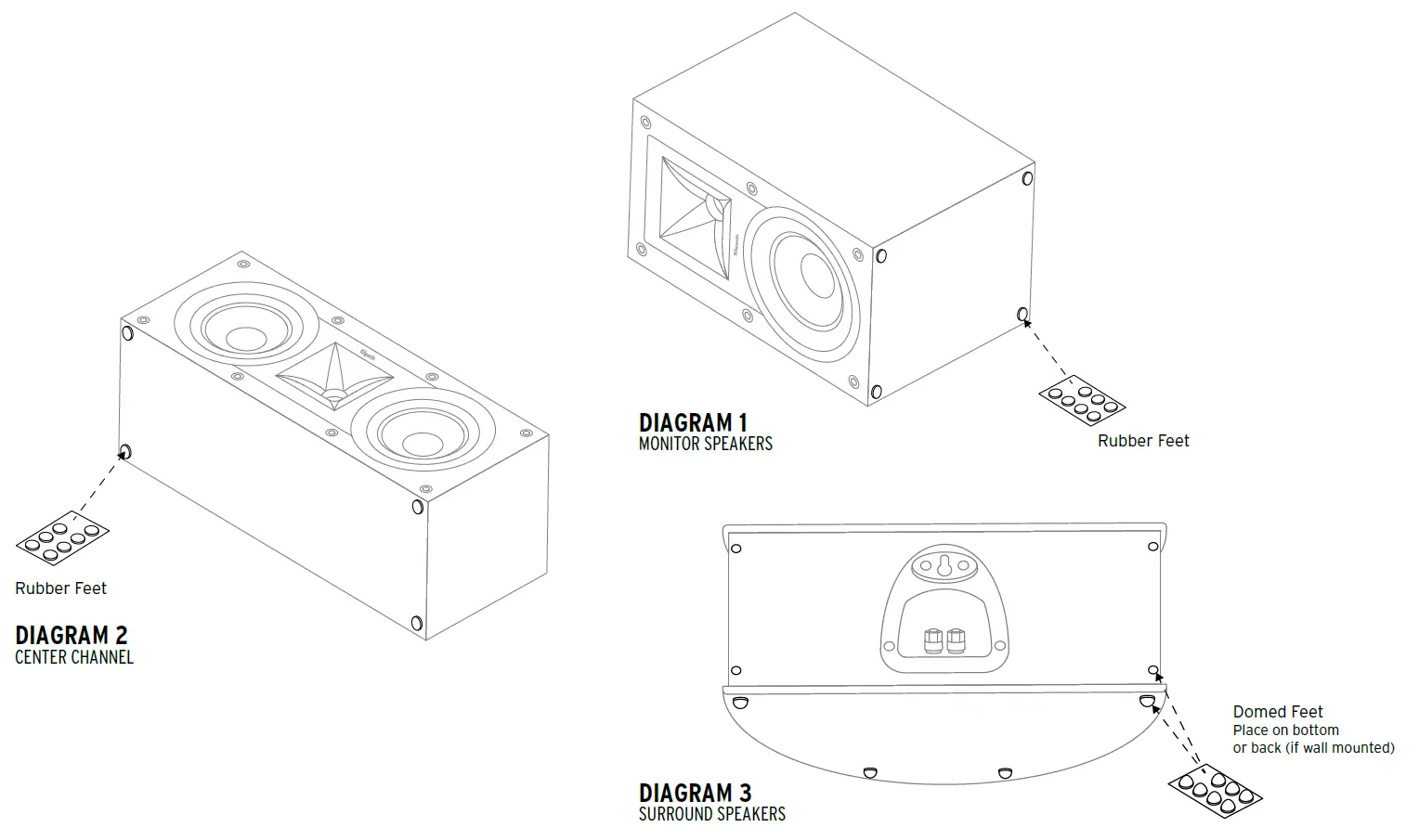 DIAGRAM 1
MONITOR SPEAKERS

Rubber Feet

Rubber Feet

DIAGRAM 2
CENTER CHANNEL

Domed Feet
Place on bottom
or back (if wall mounted)

DIAGRAM 3
SURROUND SPEAKERS