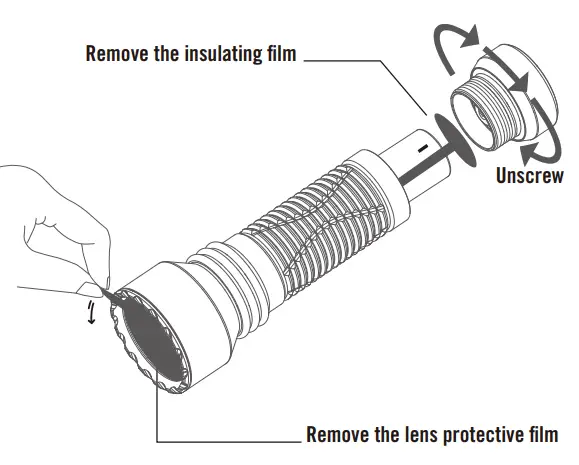 Remove the insulating film

Unscrew

Remove the lens protective film