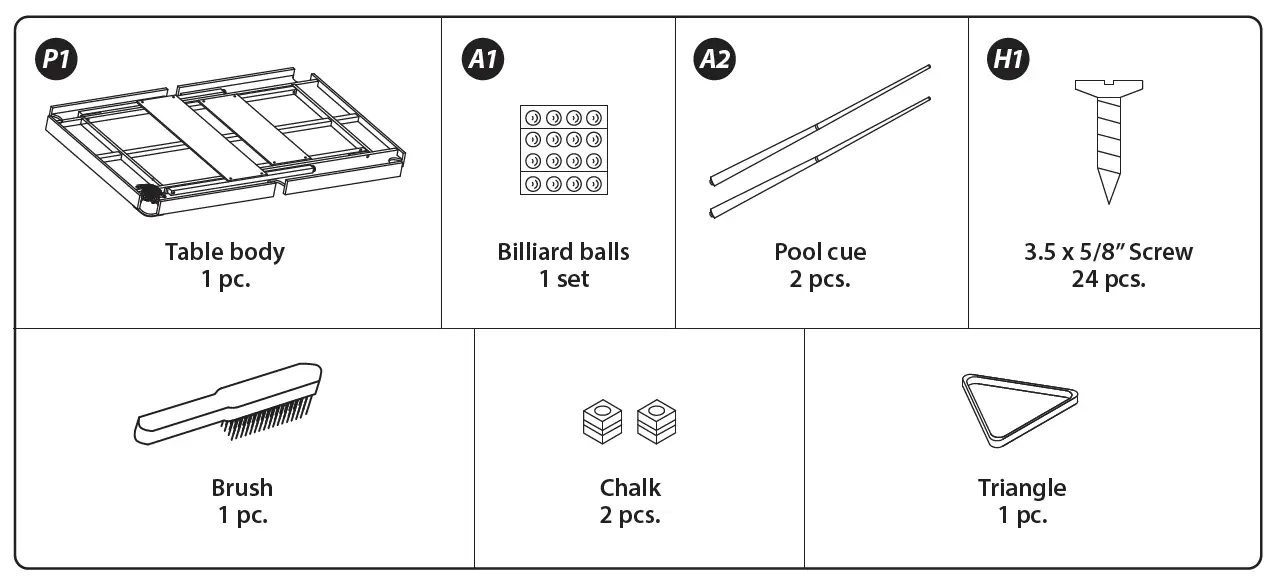 P1
Table body
1 pc.

A1
Billiard balls
1 set

A2
Pool cue
2 pcs.

H1
3.5 x 5/8" Screw
24 pcs.

Brush
1 pc.

Chalk
2 pcs.

Triangle
1 pc.