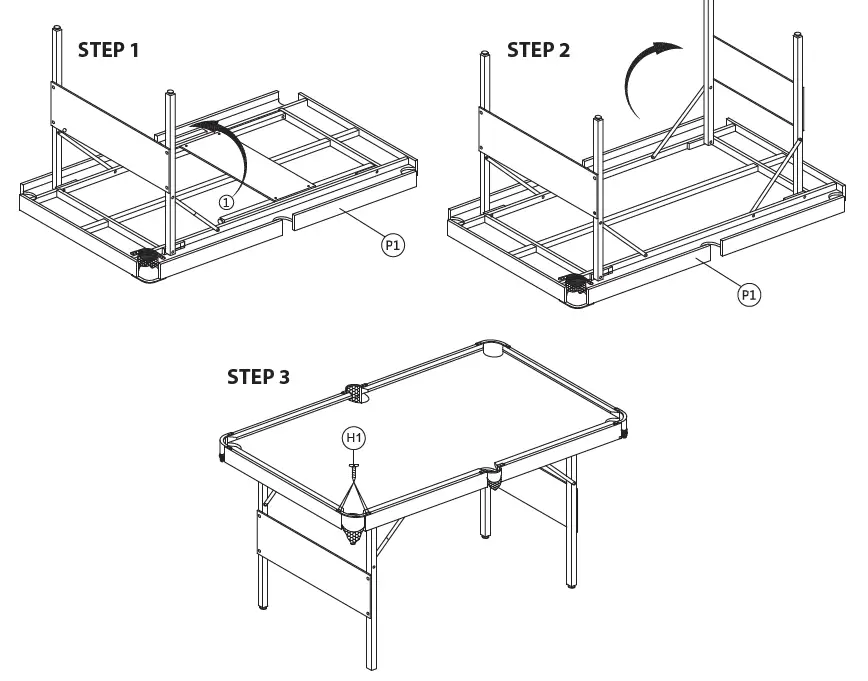 STEP 1

1

P1

STEP 2

P1

STEP 3

H1