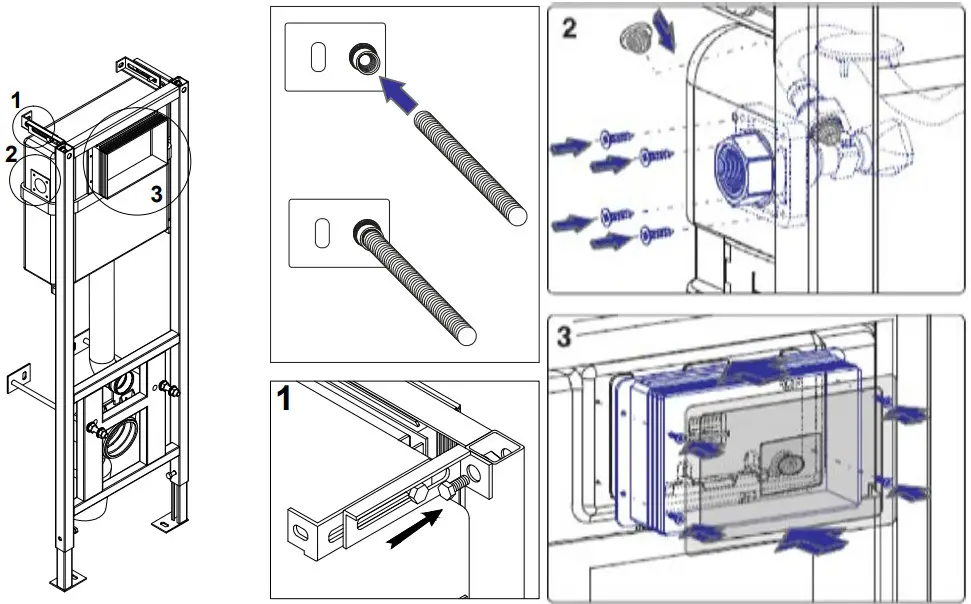 1
2
3
1
2
3