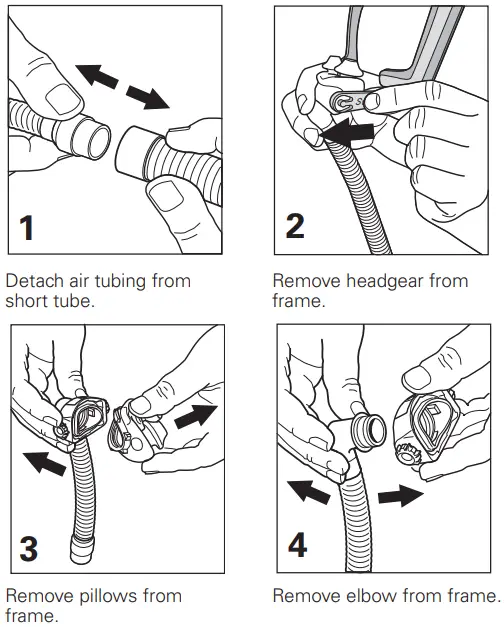 1

Detach air tubing from short tube.

2

Remove headgear from frame.

3

Remove pillows from frame.

4

Remove elbow from frame.