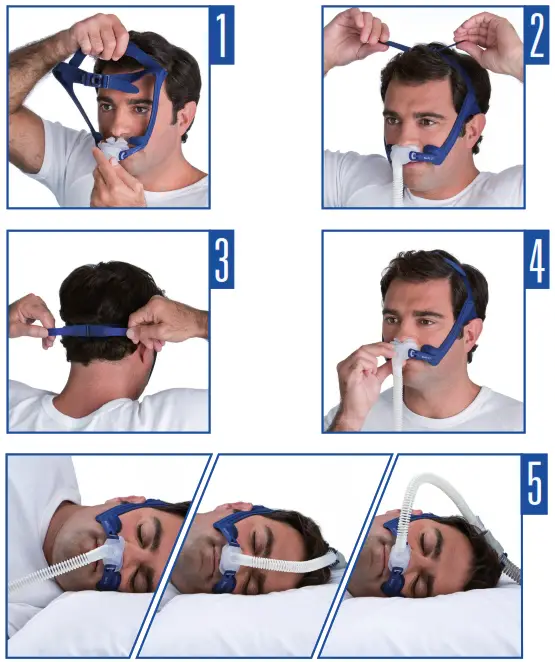 1

2

3

4

5