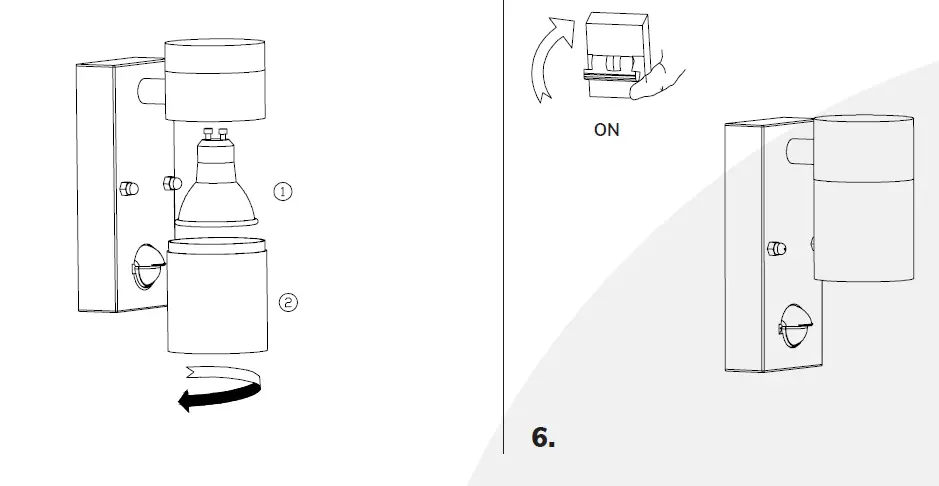 ①
②
ON
6.