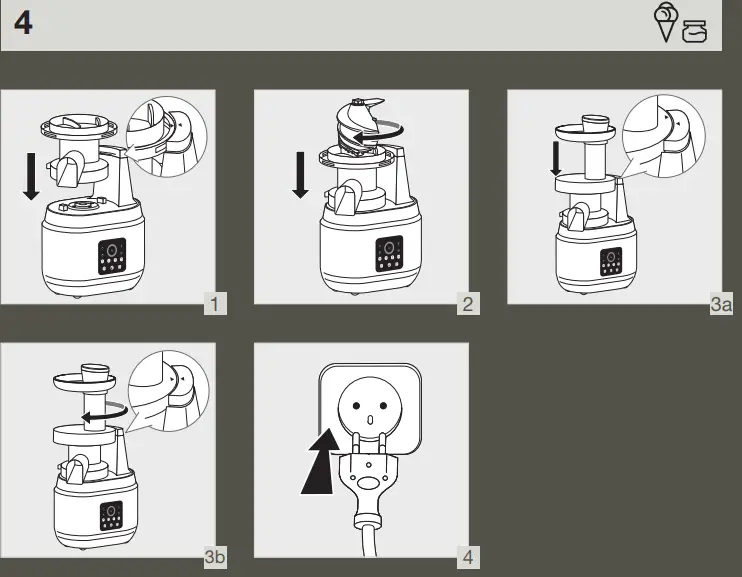 4

1

2

3a

3b

4