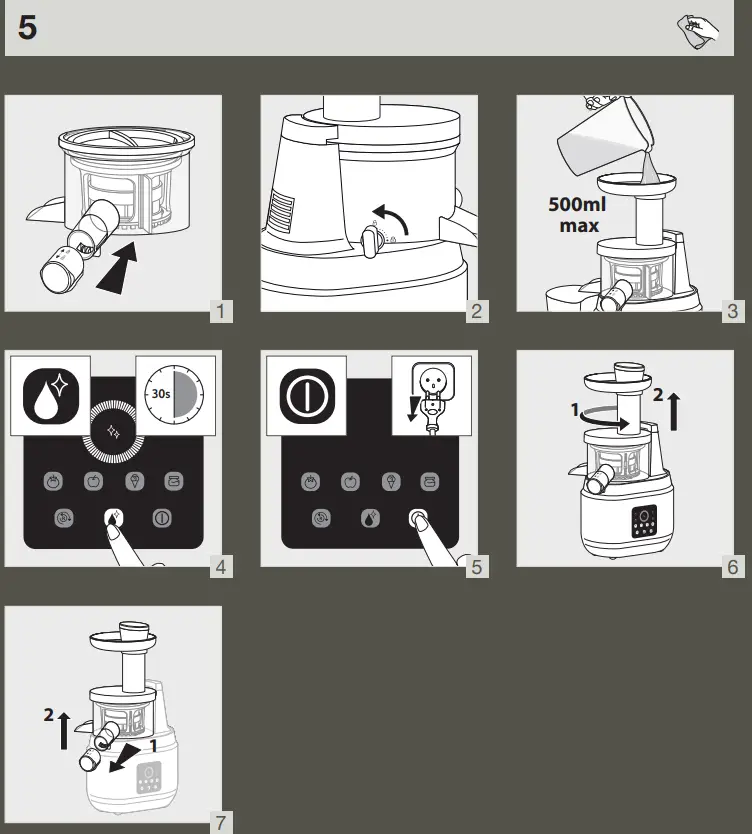 5

1

2

500ml
max

3

30s

4

5

1
2

6

2
1

7